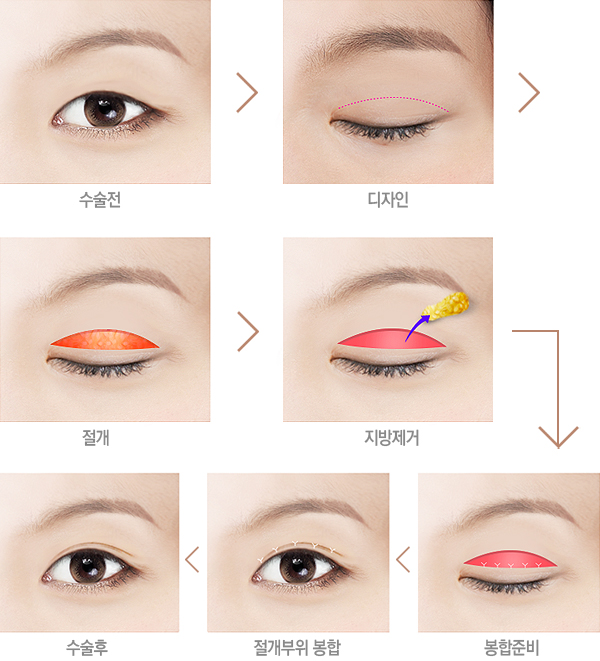 수술전

디자인

절개

지방제거

수술후

절개부위 봉합

봉합준비